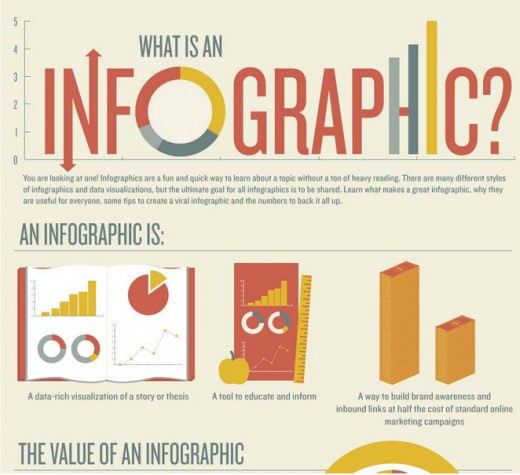 5
4
3
2
1
0

WHAT IS AN
INFOGRAPHIC?

You are looking at one! Infographics are a fun and quick way to learn about a topic without a ton of heavy reading. There are many different styles of infographics and data visualizations, but the ultimate goal for all infographics is to be shared. Learn what makes a great infographic, why they are useful for everyone, some tips to create a viral infographic and the numbers to back it all up.

AN INFOGRAPHIC IS:

A data-rich visualization of a story or thesis

A tool to educate and inform

A way to build brand awareness and inbound links at half the cost of standard online marketing campaigns

THE VALUE OF AN INFOGRAPHIC