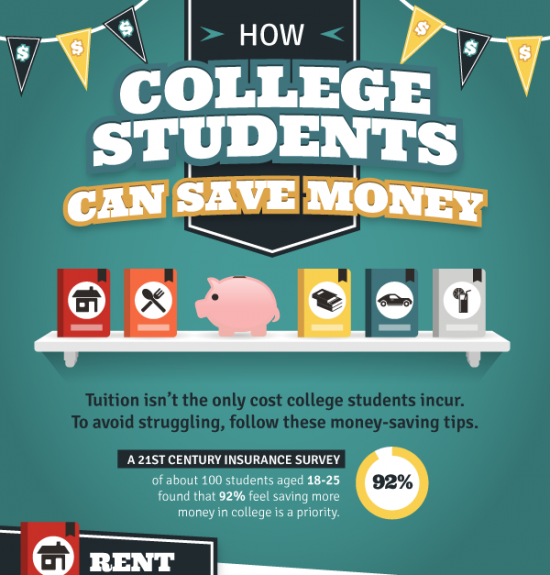 $ $ $ $ $ $

HOW
COLLEGE STUDENTS
CAN SAVE MONEY

Tuition isn't the only cost college students incur. To avoid struggling, follow these money-saving tips.

A 21ST CENTURY INSURANCE SURVEY
of about 100 students aged 18-25 found that 92% feel saving more money in college is a priority.

92%

RENT