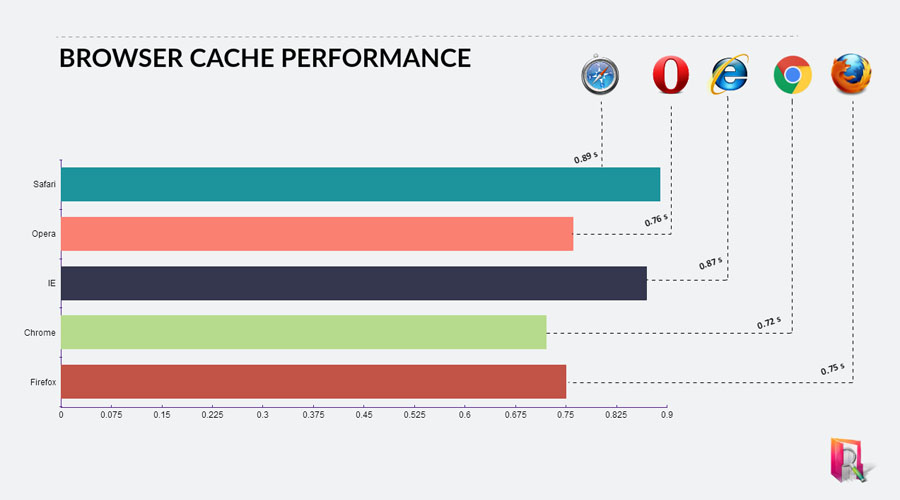 BROWSER CACHE PERFORMANCE

0.89 s
0.76 s
0.87 s
0.72 s
0.75 s

Safari
Opera
IE
Chrome
Firefox

0
0.075
0.15
0.225
0.3
0.375
0.45
0.525
0.6
0.675
0.75
0.825
0.9