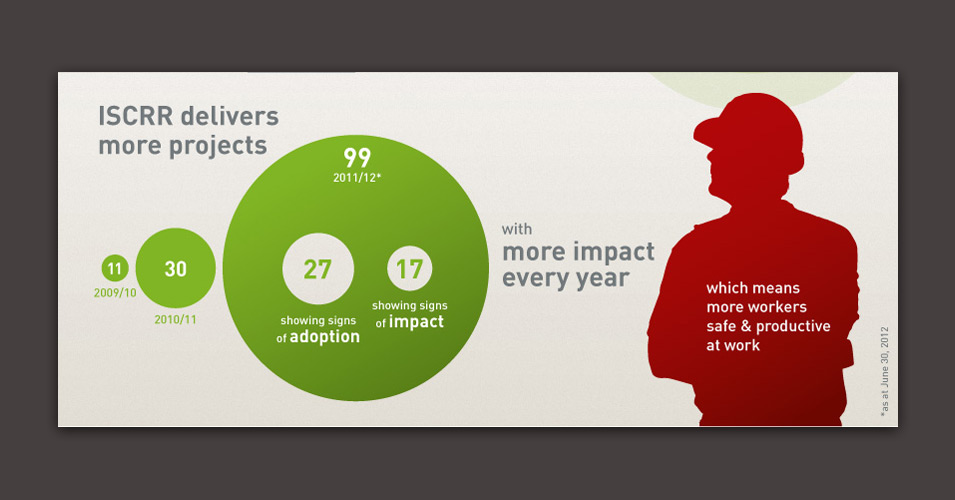 ISCRR delivers more projects

11
2009/10

30
2010/11

99
2011/12*

27
showing signs of adoption

17
showing signs of impact

with more impact every year

which means more workers safe & productive at work

*as at June 30, 2012