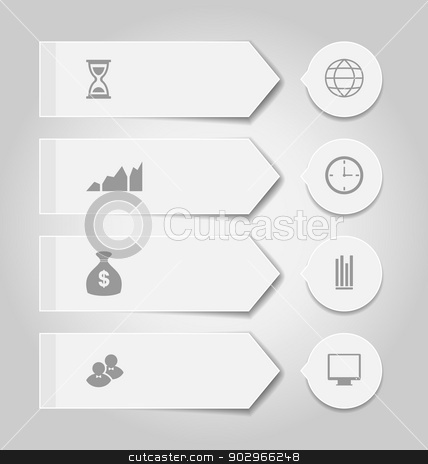 $

Cutcaster

cutcaster.com - 902966248