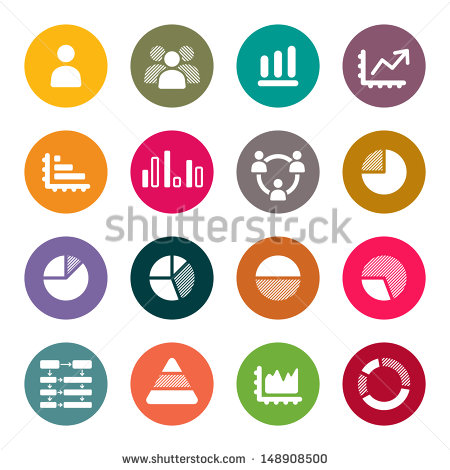 shutterstock

www.shutterstock.com · 148908500