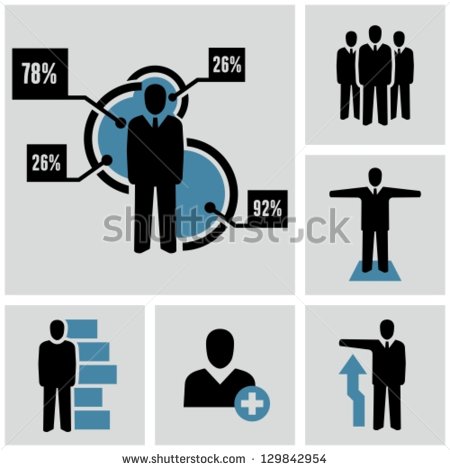 78%

26%

26%

92%

shutterstock

www.shutterstock.com · 129842954