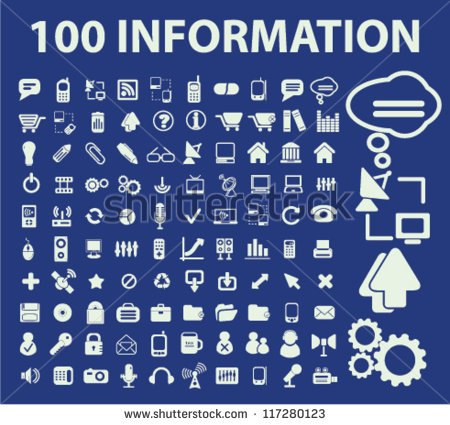 100 INFORMATION

shutterstock

www.shutterstock.com · 117280123