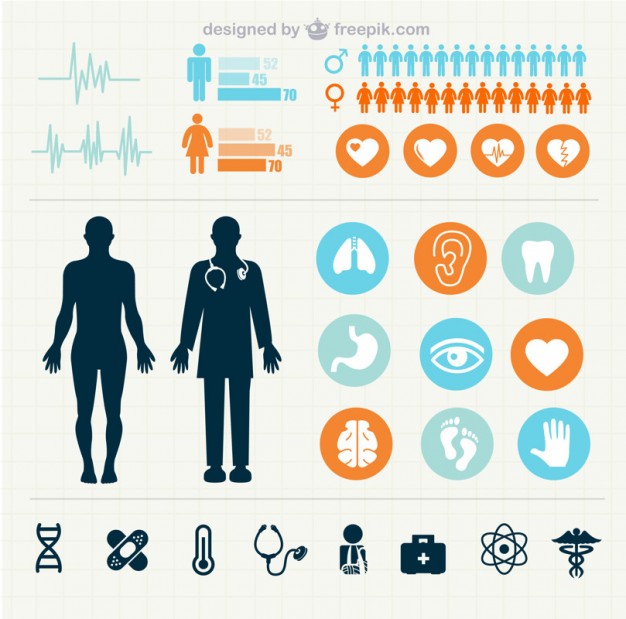 designed by freepik.com

52
45
70

52
45
70