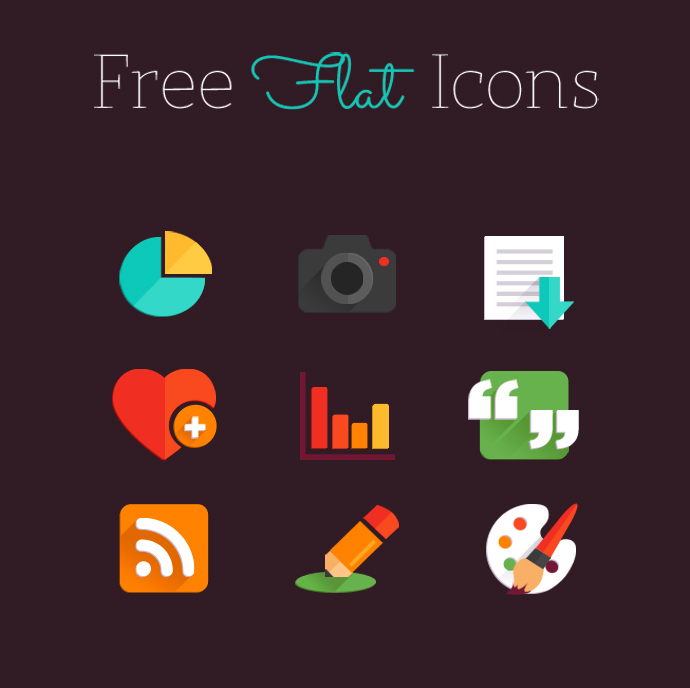 Free Flat Icons