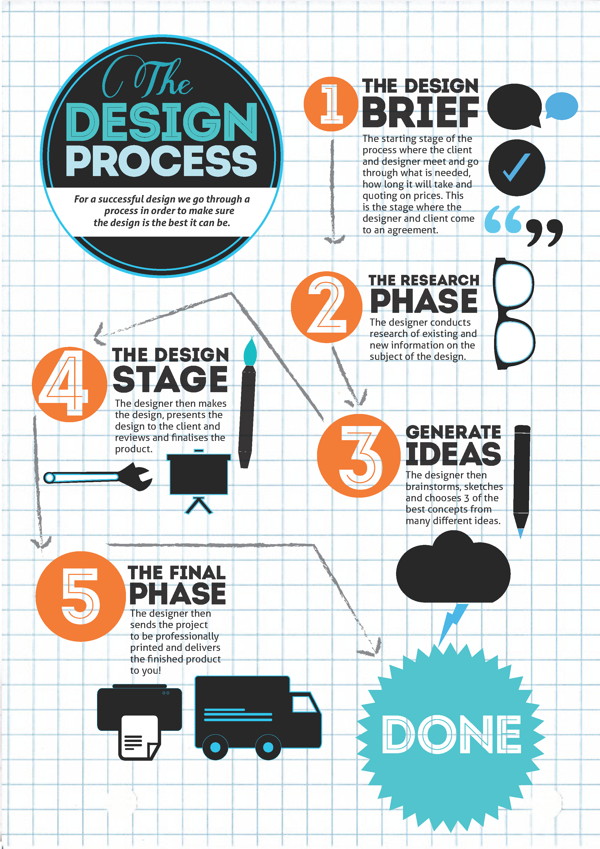 The DESIGN PROCESS

For a successful design we go through a process in order to make sure the design is the best it can be.

1 THE DESIGN BRIEF

The starting stage of the process where the client and designer meet and go through what is needed, how long it will take and quoting on prices. This is the stage where the designer and client come to an agreement.

2 THE RESEARCH PHASE

The designer conducts research of existing and new information on the subject of the design.

3 GENERATE IDEAS

The designer then brainstorms, sketches and chooses 3 of the best concepts from many different ideas.

4 THE DESIGN STAGE

The designer then makes the design, presents the design to the client and reviews and finalises the product.

5 THE FINAL PHASE

The designer then sends the project to be professionally printed and delivers the finished product to you!

DONE