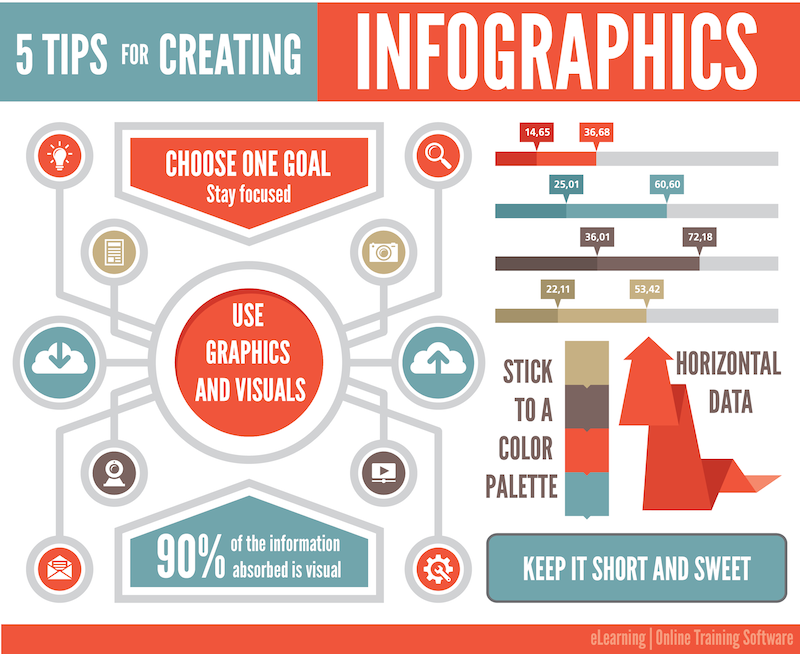 5 TIPS FOR CREATING INFOGRAPHICS

CHOOSE ONE GOAL
Stay focused

USE GRAPHICS AND VISUALS

90% of the information absorbed is visual

14,65 36,68
25,01 60,60
36,01 72,18
22,11 53,42

STICK TO A COLOR PALETTE

HORIZONTAL DATA

KEEP IT SHORT AND SWEET

eLearning | Online Training Software