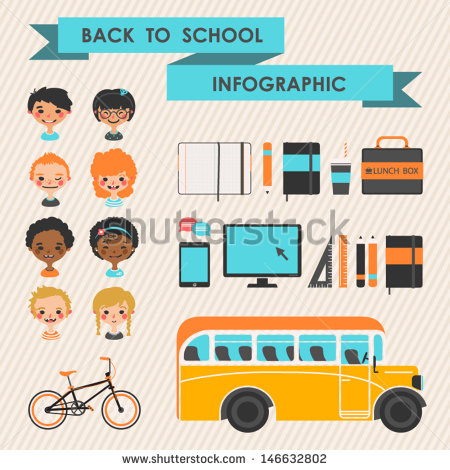 BACK TO SCHOOL

INFOGRAPHIC

LUNCH BOX

shutterstock

www.shutterstock.com · 146632802