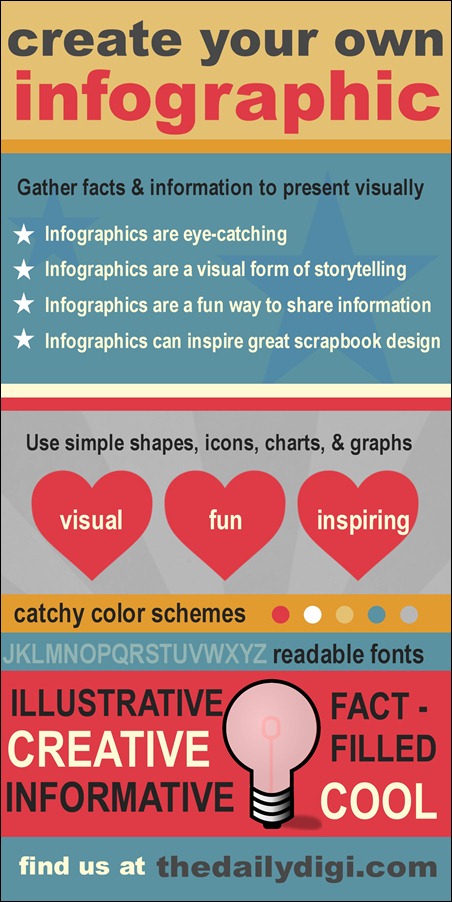 create your own
infographic

Gather facts & information to present visually

★ Infographics are eye-catching
★ Infographics are a visual form of storytelling
★ Infographics are a fun way to share information
★ Infographics can inspire great scrapbook design

Use simple shapes, icons, charts, & graphs

visual fun inspiring

catchy color schemes

JKLMNOPQRSTUVWXYZ readable fonts

ILLUSTRATIVE
CREATIVE
INFORMATIVE

FACT - FILLED
COOL

find us at thedailydigi.com