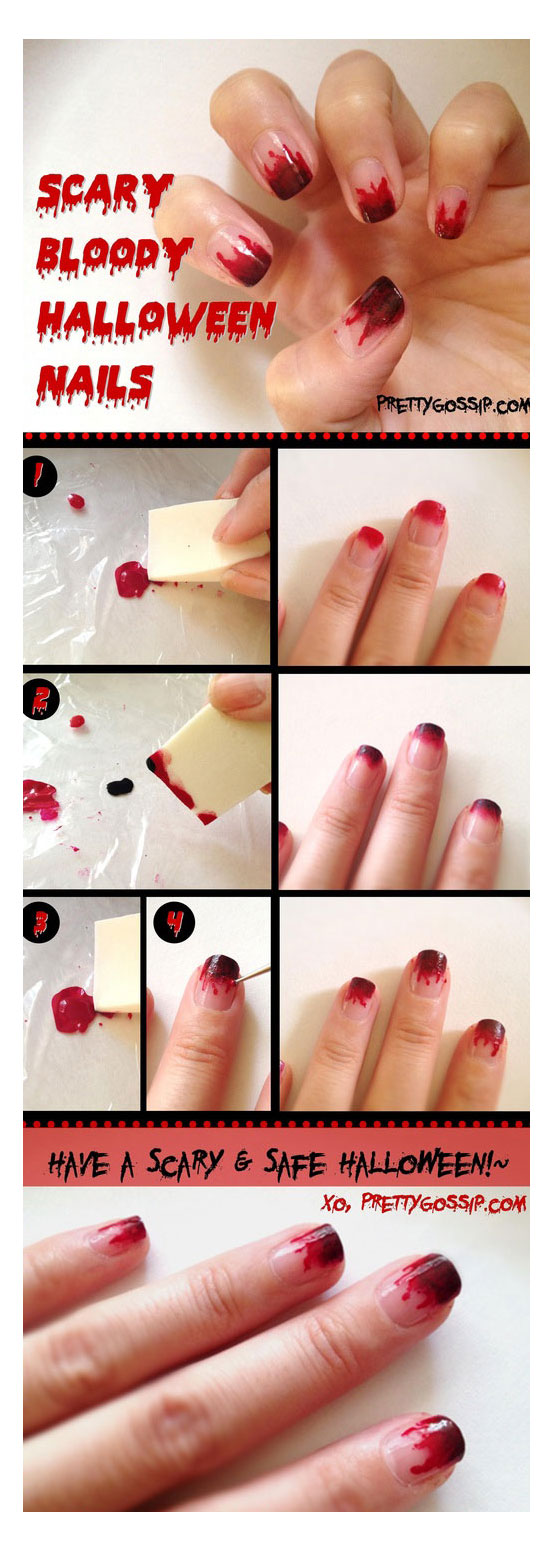 SCARY BLOODY HALLOWEEN NAILS

PRETTYGOSSIP.COM

1

2

3

4

HAVE A SCARY & SAFE HALLOWEEN!~

XO, PRETTYGOSSIP.COM