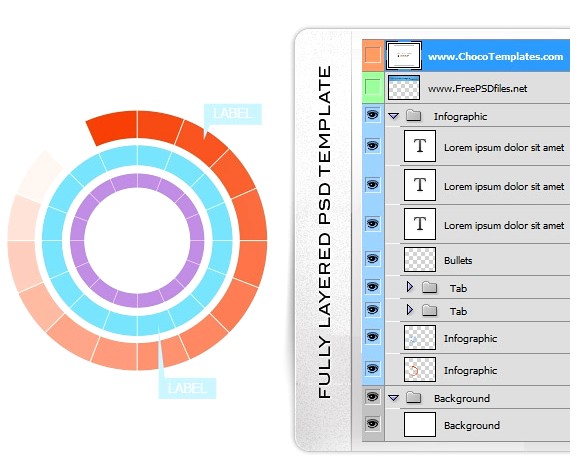 LABEL

LABEL

FULLY LAYERED PSD TEMPLATE

www.ChocoTemplates.com

www.FreePSDfiles.net

Infographic

T Lorem ipsum dolor sit amet

T Lorem ipsum dolor sit amet

T Lorem ipsum dolor sit amet

Bullets

Tab

Tab

Infographic

Infographic

Background

Background