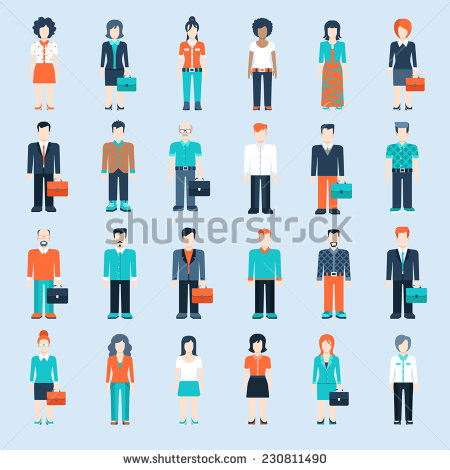 shutterstock

www.shutterstock.com · 230811490