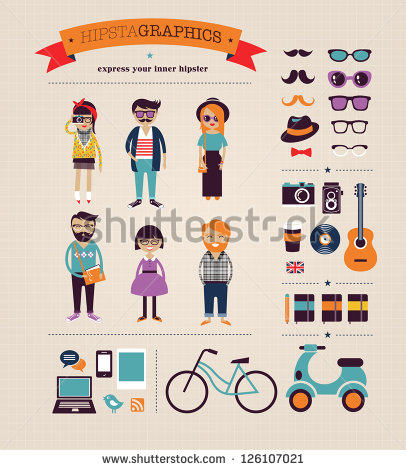 HIPSTAGRAPHICS

express your inner hipster

shutterstock

www.shutterstock.com · 126107021